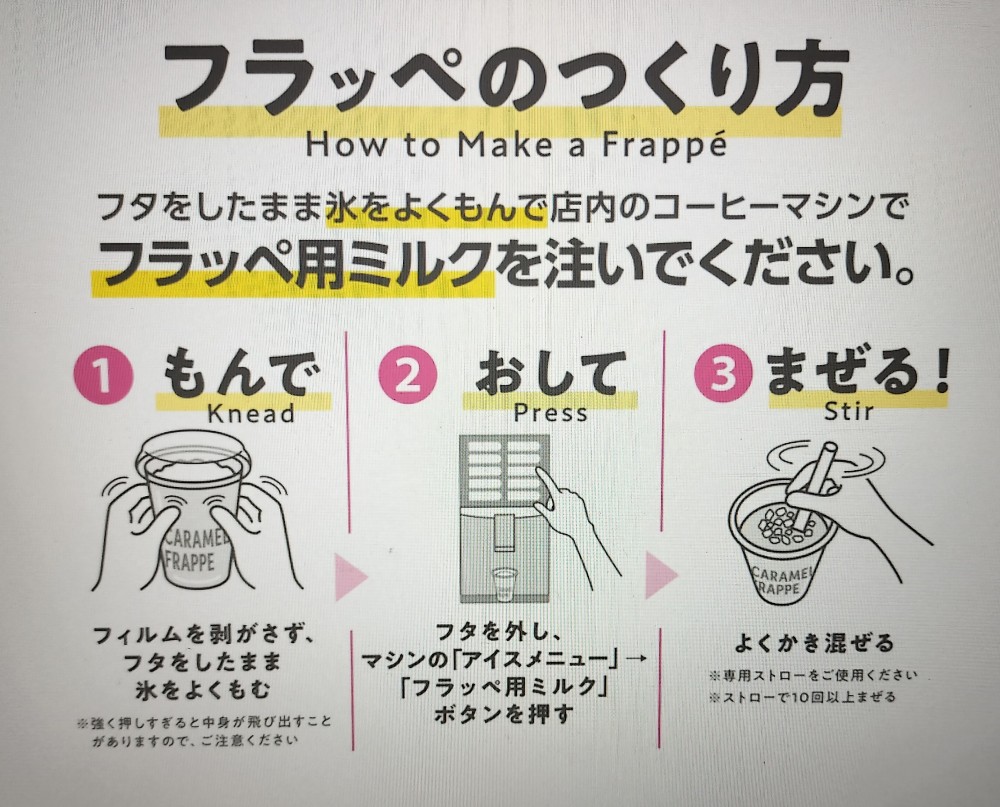 フラッペのつくり方
How to Make a Frappé

フタをしたまま氷をよくもんで店内のコーヒーマシンで
フラッペ用ミルクを注いでください。

1 もんで
Knead

CARAMEL FRAPPE

フィルムを剥がさず、フタをしたまま氷をよくもむ

※強く押しすぎると中身が飛び出すことがありますので、ご注意ください

2 おして
Press

フタを外し、マシンの「アイスメニュー」→「フラッペ用ミルク」ボタンを押す

3 まぜる！
Stir

CARAMEL FRAPPE

よくかき混ぜる

※専用ストローをご使用ください
※ストローで10回以上まぜる